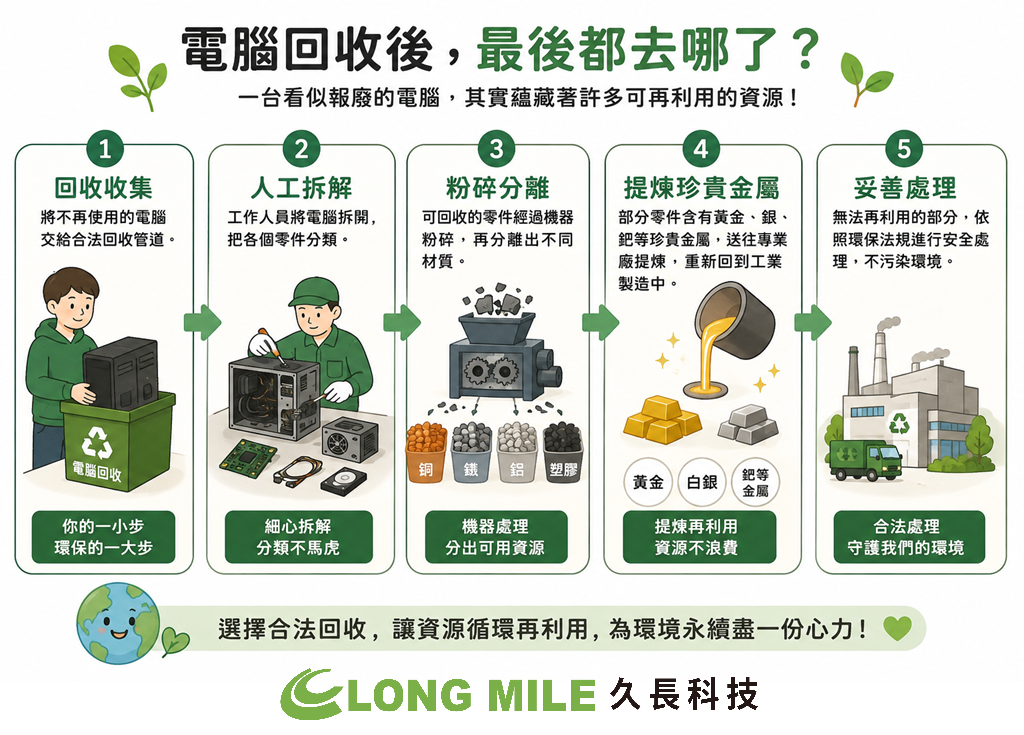 電腦回收後，最後都去哪了？
一台看似報廢的電腦，其實蘊藏著許多可再利用的資源！

1
回收收集
將不再使用的電腦交給合法回收管道。
電腦回收
你的一小步
環保的一大步

2
人工拆解
工作人員將電腦拆開，把各個零件分類。
細心拆解
分類不馬虎

3
粉碎分離
可回收的零件經過機器粉碎，再分離出不同材質。
銅
鐵
鋁
塑膠
機器處理
分出可用資源

4
提煉珍貴金屬
部分零件含有黃金、銀、鈀等珍貴金屬，送往專業廠提煉，重新回到工業製造中。
黃金
白銀
鈀等金屬
提煉再利用
資源不浪費

5
妥善處理
無法再利用的部分，依照環保法規進行安全處理，不污染環境。
合法處理
守護我們的環境

選擇合法回收，讓資源循環再利用，為環境永續盡一份心力！

LONG MILE 久長科技